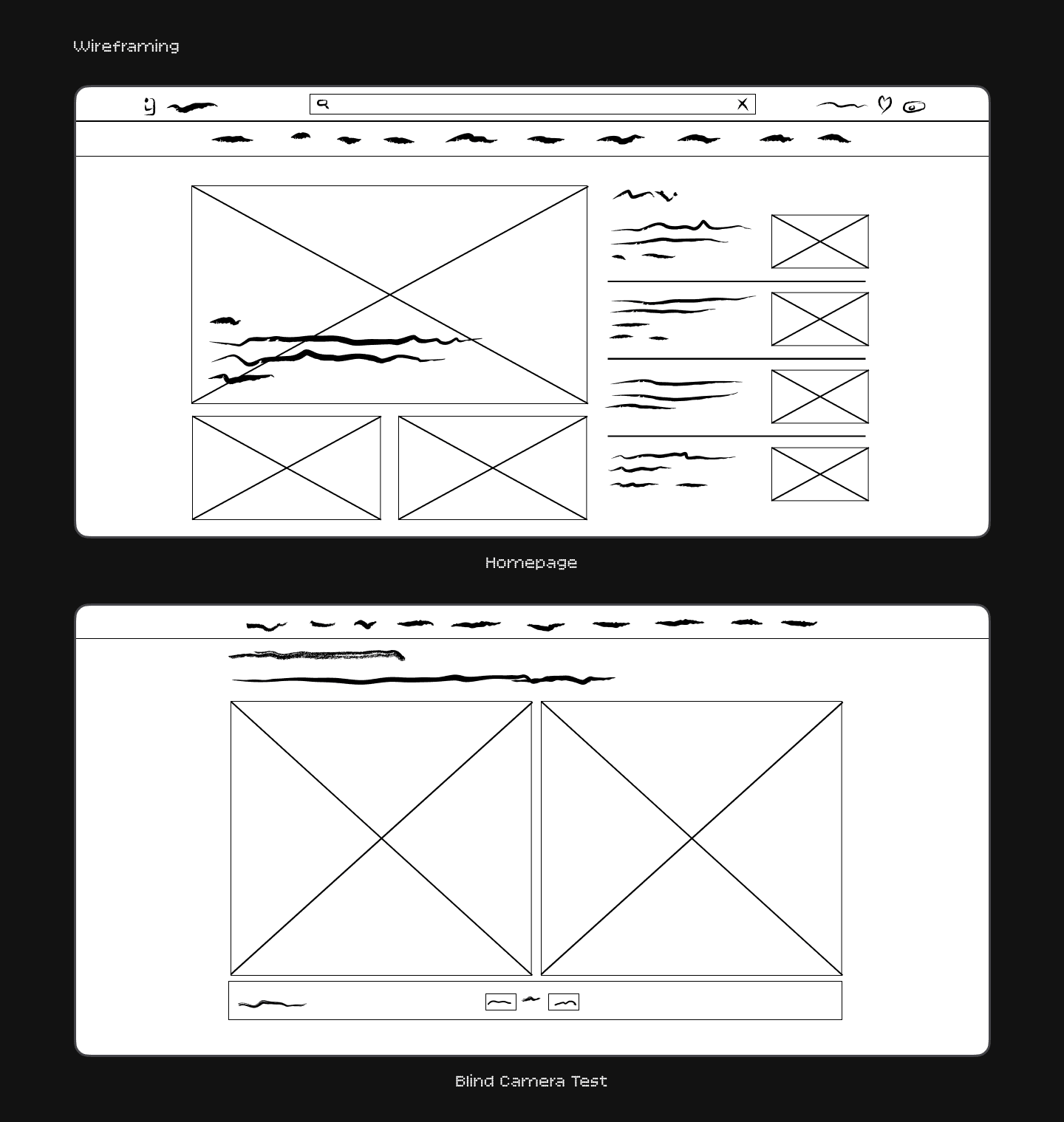 Wireframing

Homepage

Blind Camera Test